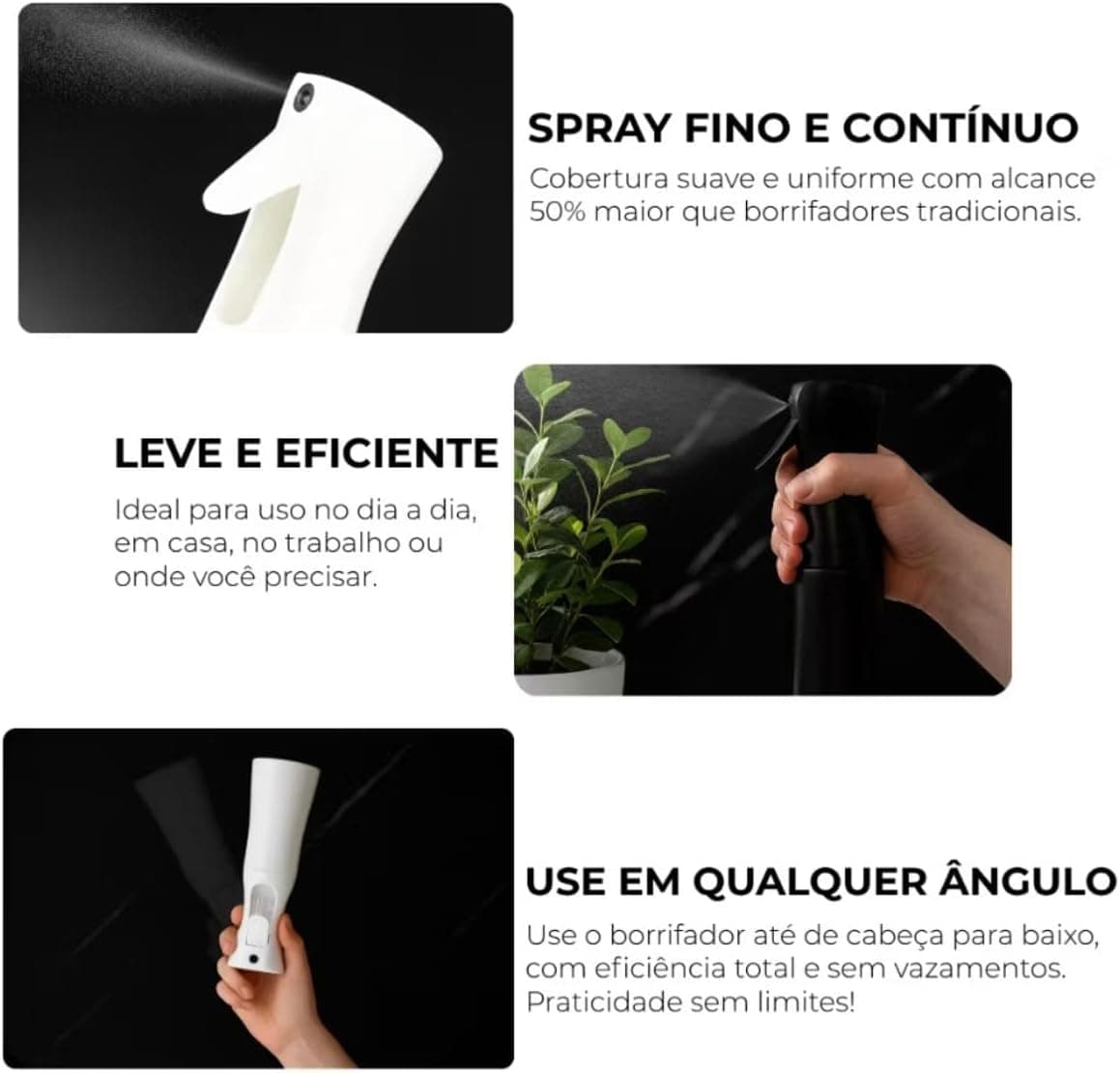 SPRAY FINO E CONTÍNUO

Cobertura suave e uniforme com alcance 50% maior que borrifadores tradicionais.

LEVE E EFICIENTE

Ideal para uso no dia a dia, em casa, no trabalho ou onde você precisar.

USE EM QUALQUER ÂNGULO

Use o borrifador até de cabeça para baixo, com eficiência total e sem vazamentos. Praticidade sem limites!